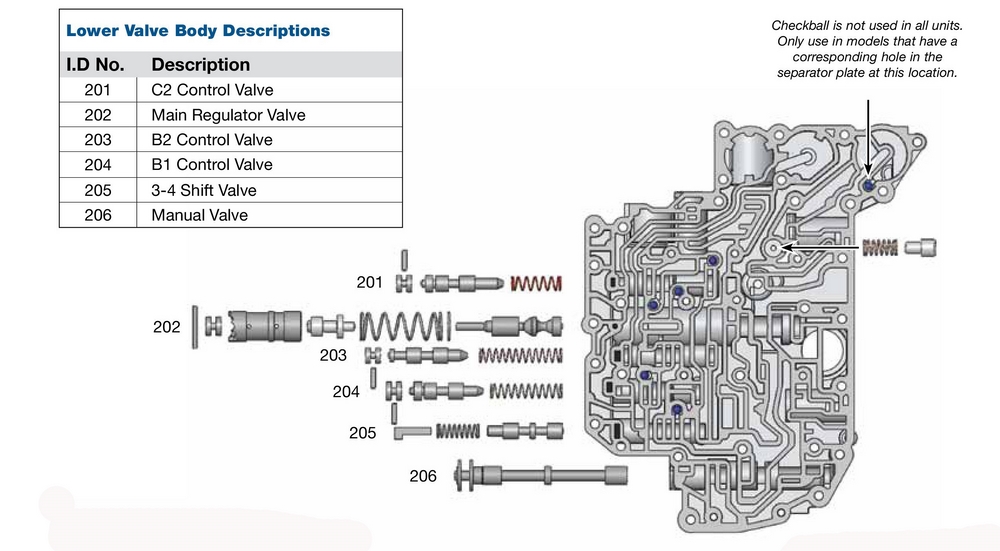 Lower Valve Body Descriptions

| I.D No. | Description |
|---|---|
| 201 | C2 Control Valve |
| 202 | Main Regulator Valve |
| 203 | B2 Control Valve |
| 204 | B1 Control Valve |
| 205 | 3-4 Shift Valve |
| 206 | Manual Valve |

Checkball is not used in all units. Only use in models that have a corresponding hole in the separator plate at this location.

201
202
203
204
205
206